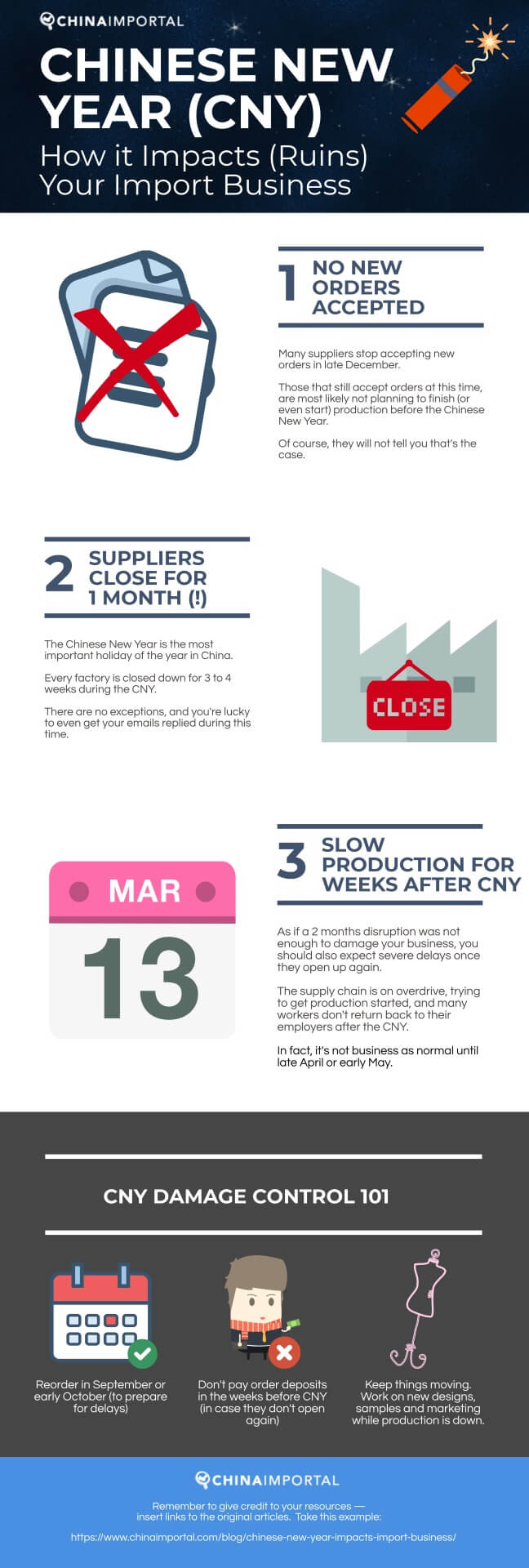 CHINAIMPORTAL

CHINESE NEW YEAR (CNY)

How it Impacts (Ruins) Your Import Business

1 NO NEW ORDERS ACCEPTED

Many suppliers stop accepting new orders in late December.

Those that still accept orders at this time, are most likely not planning to finish (or even start) production before the Chinese New Year.

Of course, they will not tell you that's the case.

2 SUPPLIERS CLOSE FOR 1 MONTH (!)

The Chinese New Year is the most important holiday of the year in China.

Every factory is closed down for 3 to 4 weeks during the CNY.

There are no exceptions, and you're lucky to even get your emails replied during this time.

CLOSE

MAR
13

3 SLOW PRODUCTION FOR WEEKS AFTER CNY

As if a 2 months disruption was not enough to damage your business, you should also expect severe delays once they open up again.

The supply chain is on overdrive, trying to get production started, and many workers don't return back to their employers after the CNY.

In fact, it's not business as normal until late April or early May.

CNY DAMAGE CONTROL 101

Reorder in September or early October (to prepare for delays)

Don't pay order deposits in the weeks before CNY (in case they don't open again)

Keep things moving. Work on new designs, samples and marketing while production is down.

CHINAIMPORTAL

Remember to give credit to your resources — insert links to the original articles. Take this example:

https://www.chinaimportal.com/blog/chinese-new-year-impacts-import-business/